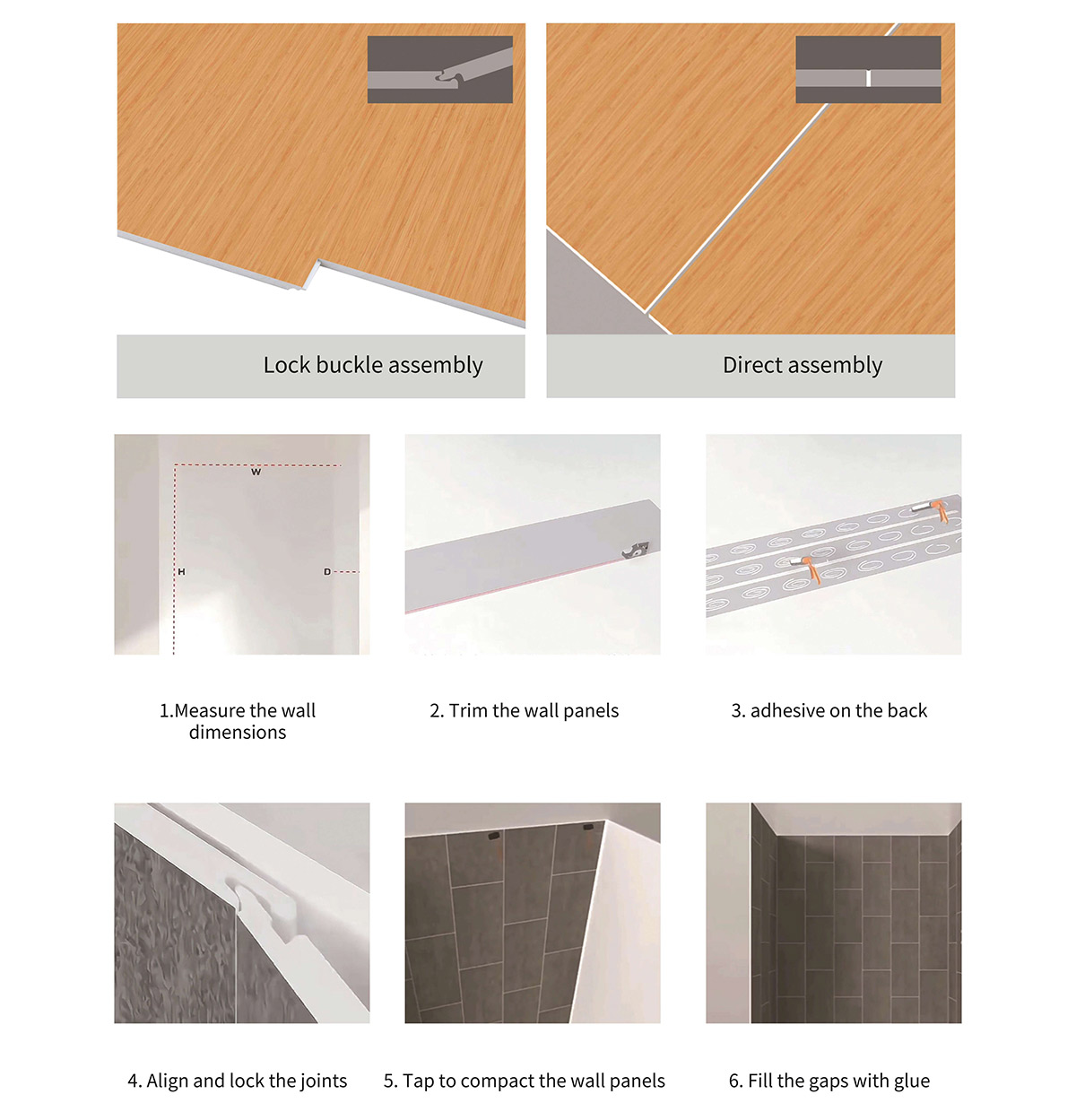 Lock buckle assembly

Direct assembly

W

H

D

1.Measure the wall dimensions

2. Trim the wall panels

3. adhesive on the back

4. Align and lock the joints

5. Tap to compact the wall panels

6. Fill the gaps with glue